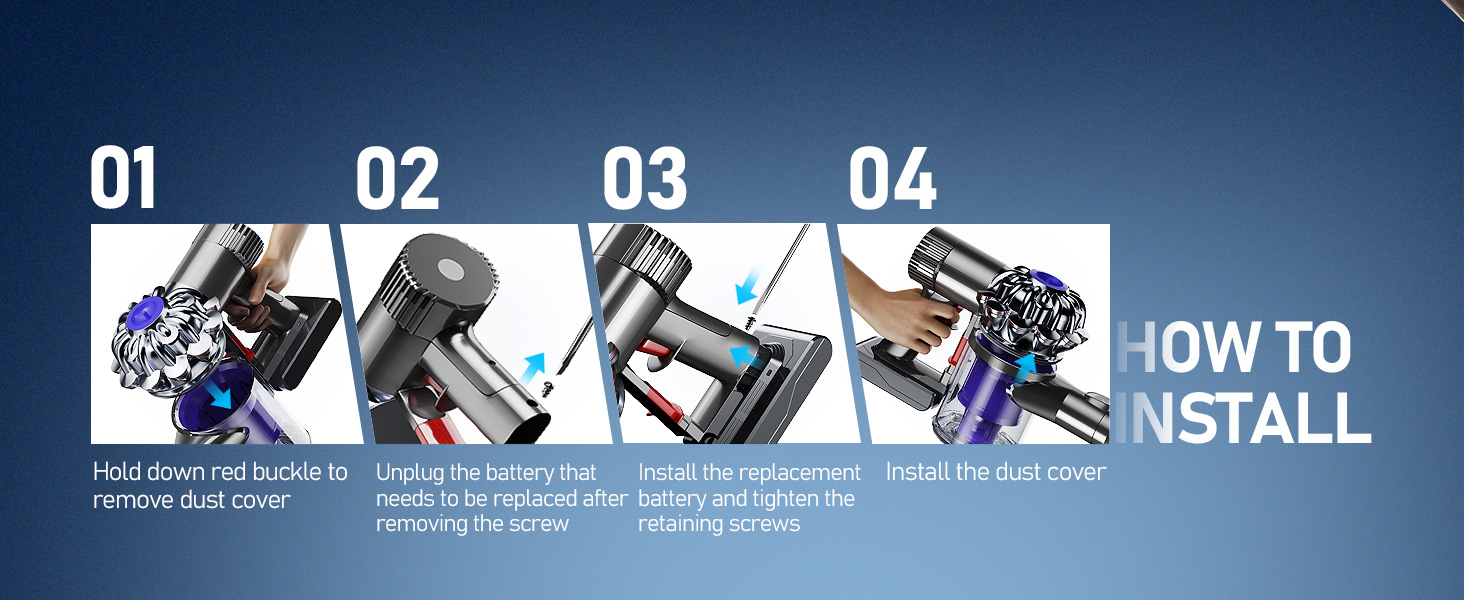 01

Hold down red buckle to remove dust cover

02

Unplug the battery that needs to be replaced after removing the screw

03

Install the replacement battery and tighten the retaining screws

04

Install the dust cover

HOW TO INSTALL